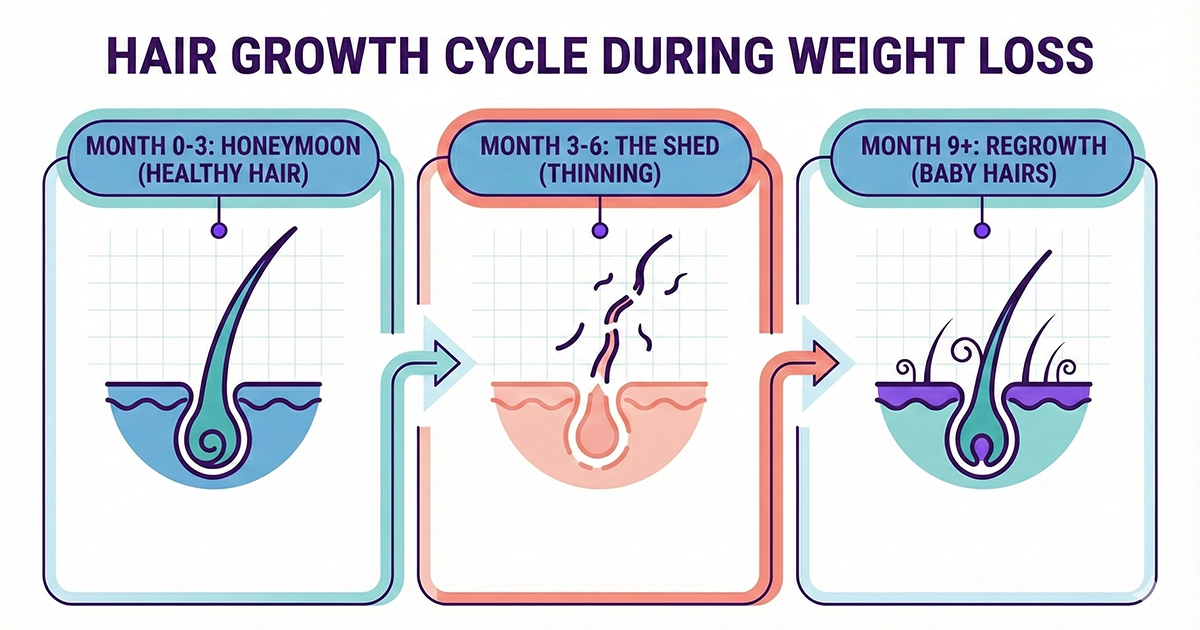 HAIR GROWTH CYCLE DURING WEIGHT LOSS

MONTH 0-3: HONEYMOON (HEALTHY HAIR)

MONTH 3-6: THE SHED (THINNING)

MONTH 9+: REGROWTH (BABY HAIRS)